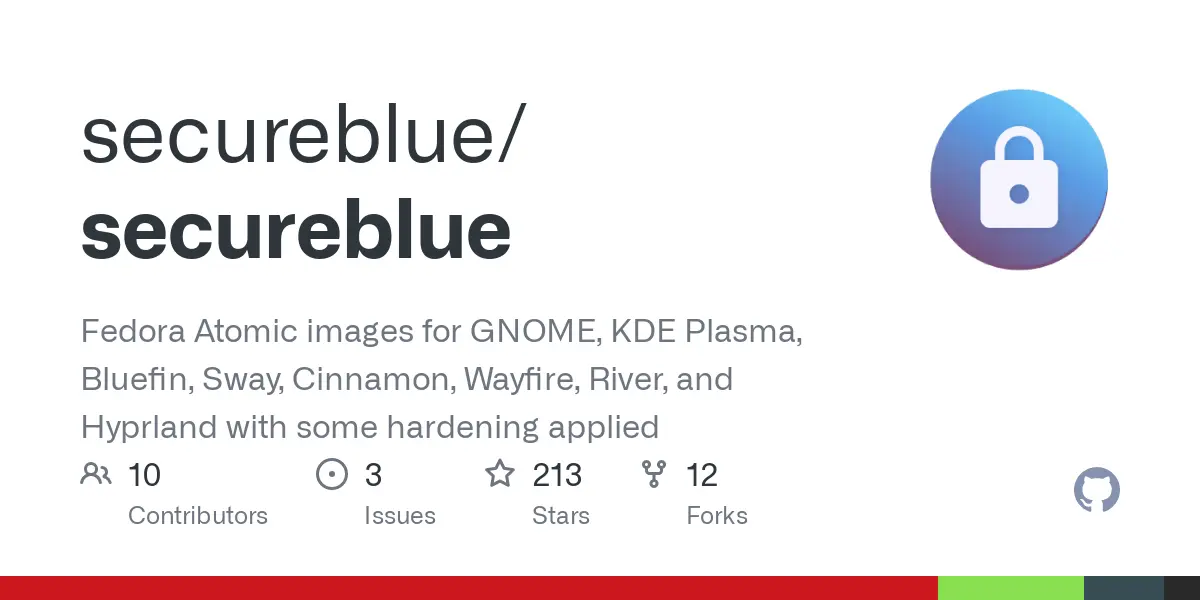 secureblue/
secureblue

Fedora Atomic images for GNOME, KDE Plasma, Bluefin, Sway, Cinnamon, Wayfire, River, and Hyprland with some hardening applied

10
Contributors

3
Issues

213
Stars

12
Forks